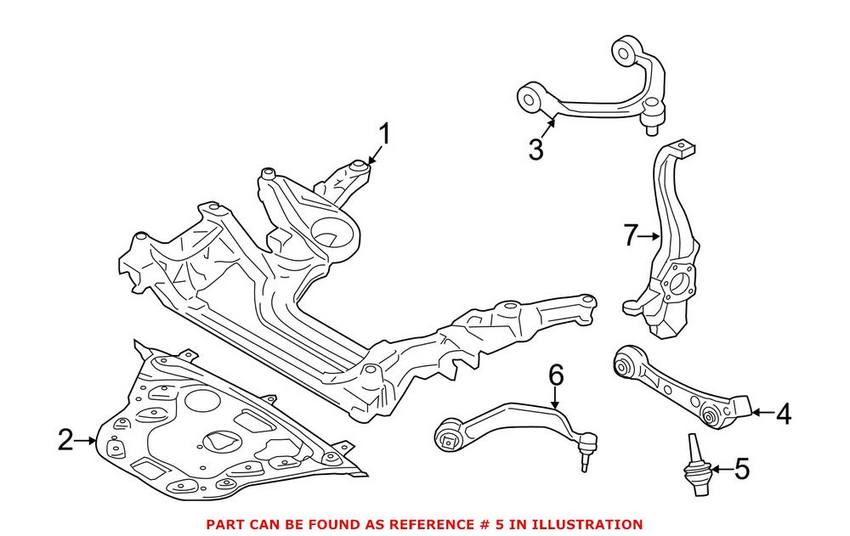 1
3
7
2
6
4
5
PART CAN BE FOUND AS REFERENCE # 5 IN ILLUSTRATION